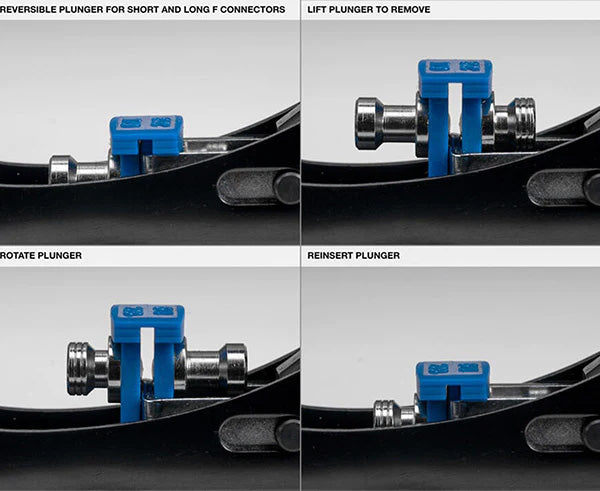 REVERSIBLE PLUNGER FOR SHORT AND LONG F CONNECTORS

LIFT PLUNGER TO REMOVE

ROTATE PLUNGER

REINSERT PLUNGER